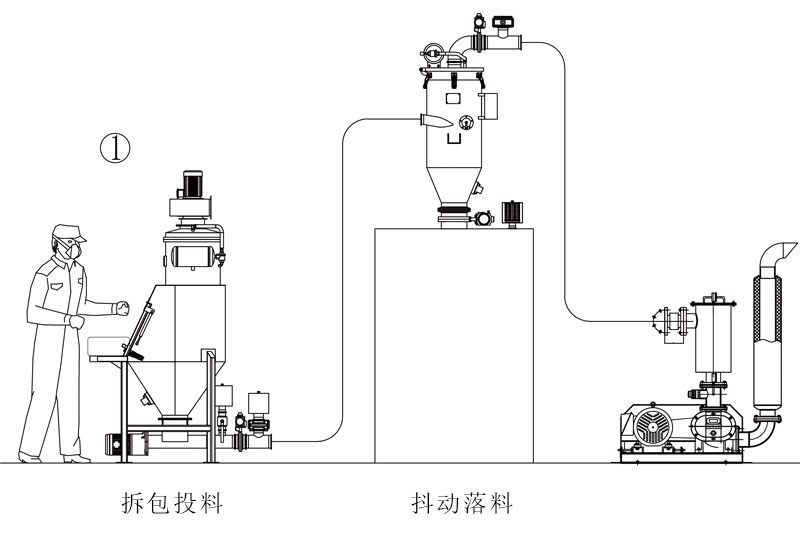 ①

拆包投料

抖动落料