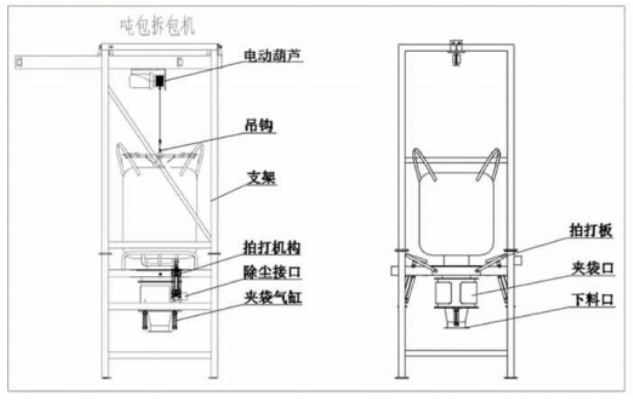 吨包拆包机

电动葫芦

吊钩

支架

拍打机构

除尘接口

夹袋气缸

拍打板

夹袋口

下料口